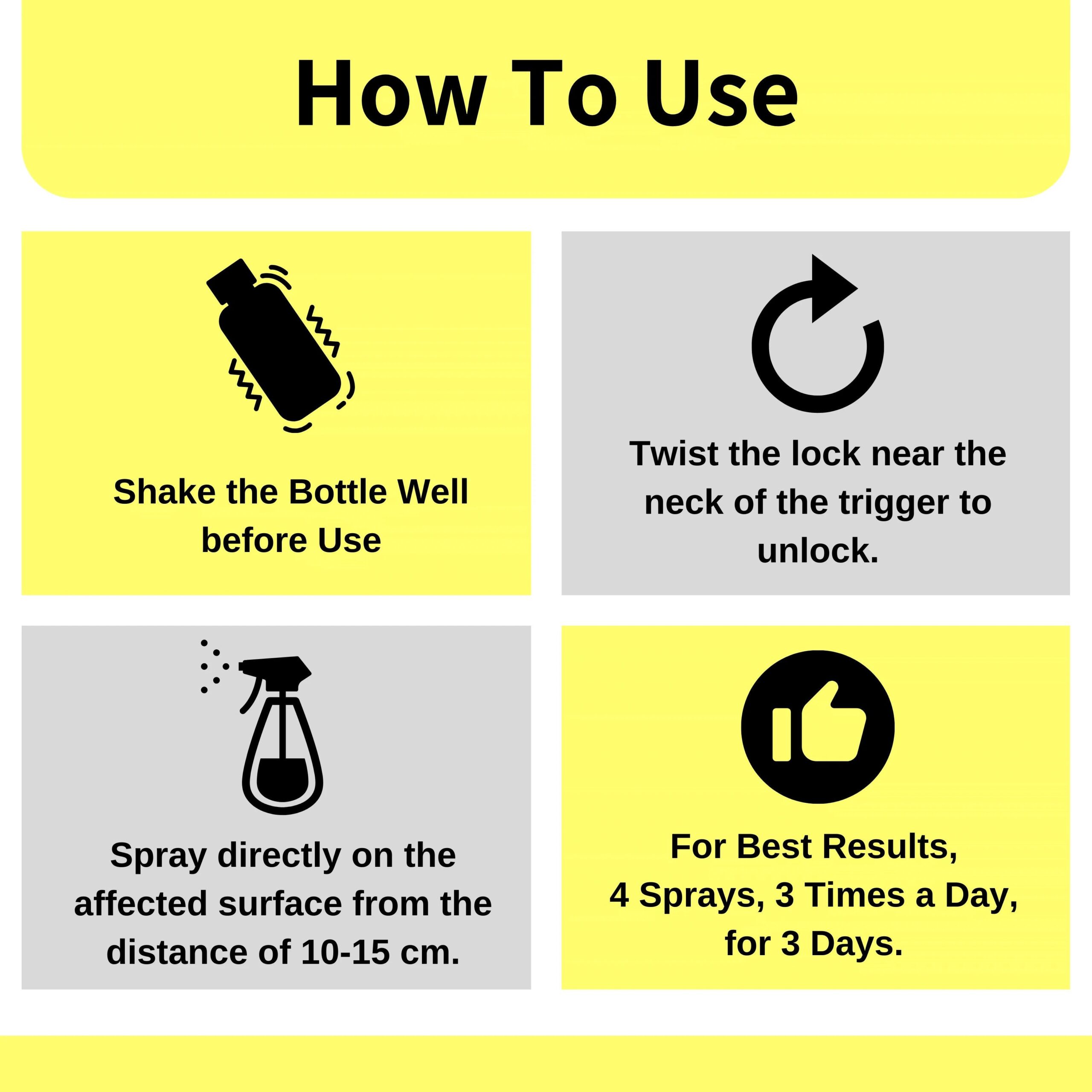 How To Use

Shake the Bottle Well before Use

Twist the lock near the neck of the trigger to unlock.

Spray directly on the affected surface from the distance of 10-15 cm.

For Best Results,
4 Sprays, 3 Times a Day,
for 3 Days.